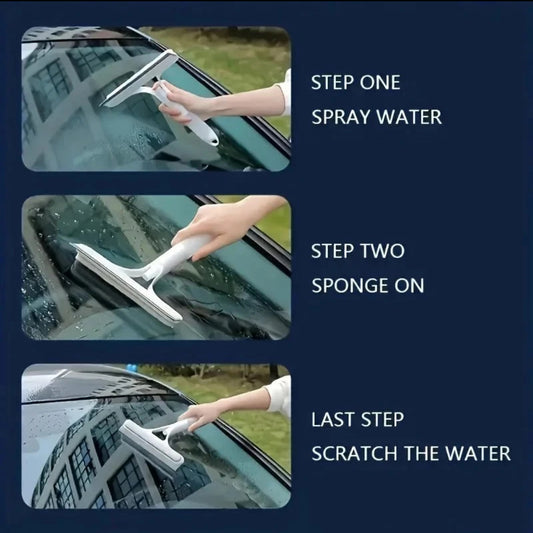 STEP ONE
SPRAY WATER

STEP TWO
SPONGE ON

LAST STEP
SCRATCH THE WATER